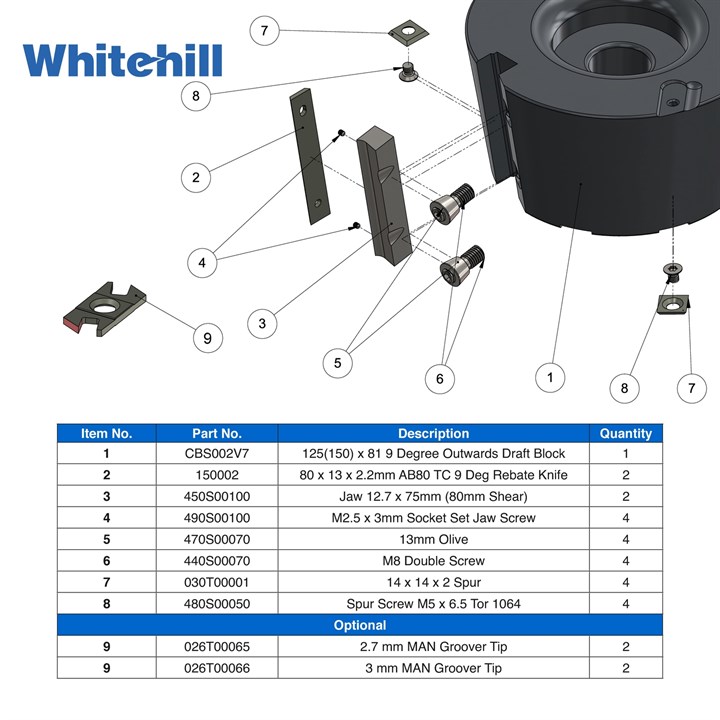 Whitehill

7
8
2
4
3
9
5
6
1
8
7

| Item No. | Part No. | Description | Quantity |
|---|---|---|---|
| 1 | CBS002V7 | 125(150) x 81 9 Degree Outwards Draft Block | 1 |
| 2 | 150002 | 80 x 13 x 2.2mm AB80 TC 9 Deg Rebate Knife | 2 |
| 3 | 450S00100 | Jaw 12.7 x 75mm (80mm Shear) | 2 |
| 4 | 490S00100 | M2.5 x 3mm Socket Set Jaw Screw | 4 |
| 5 | 470S00070 | 13mm Olive | 4 |
| 6 | 440S00070 | M8 Double Screw | 4 |
| 7 | 030T00001 | 14 x 14 x 2 Spur | 4 |
| 8 | 480S00050 | Spur Screw M5 x 6.5 Tor 1064 | 4 |
| Optional | | | |
| 9 | 026T00065 | 2.7 mm MAN Groover Tip | 2 |
| 9 | 026T00066 | 3 mm MAN Groover Tip | 2 |